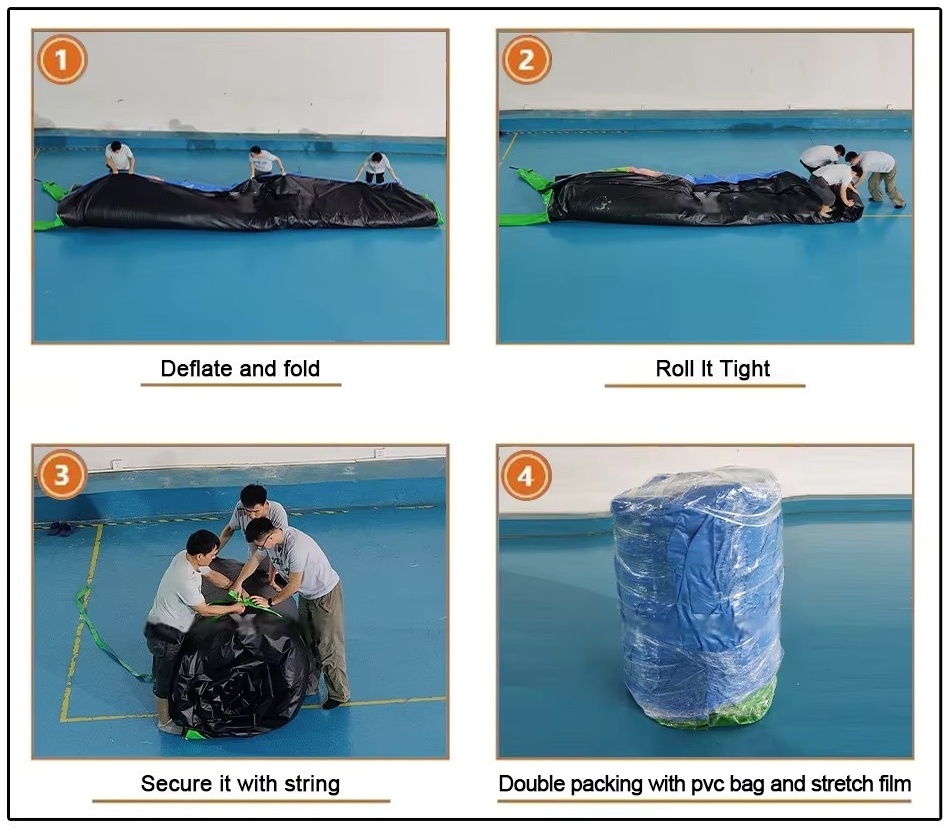 1

Deflate and fold

2

Roll It Tight

3

Secure it with string

4

Double packing with pvc bag and stretch film