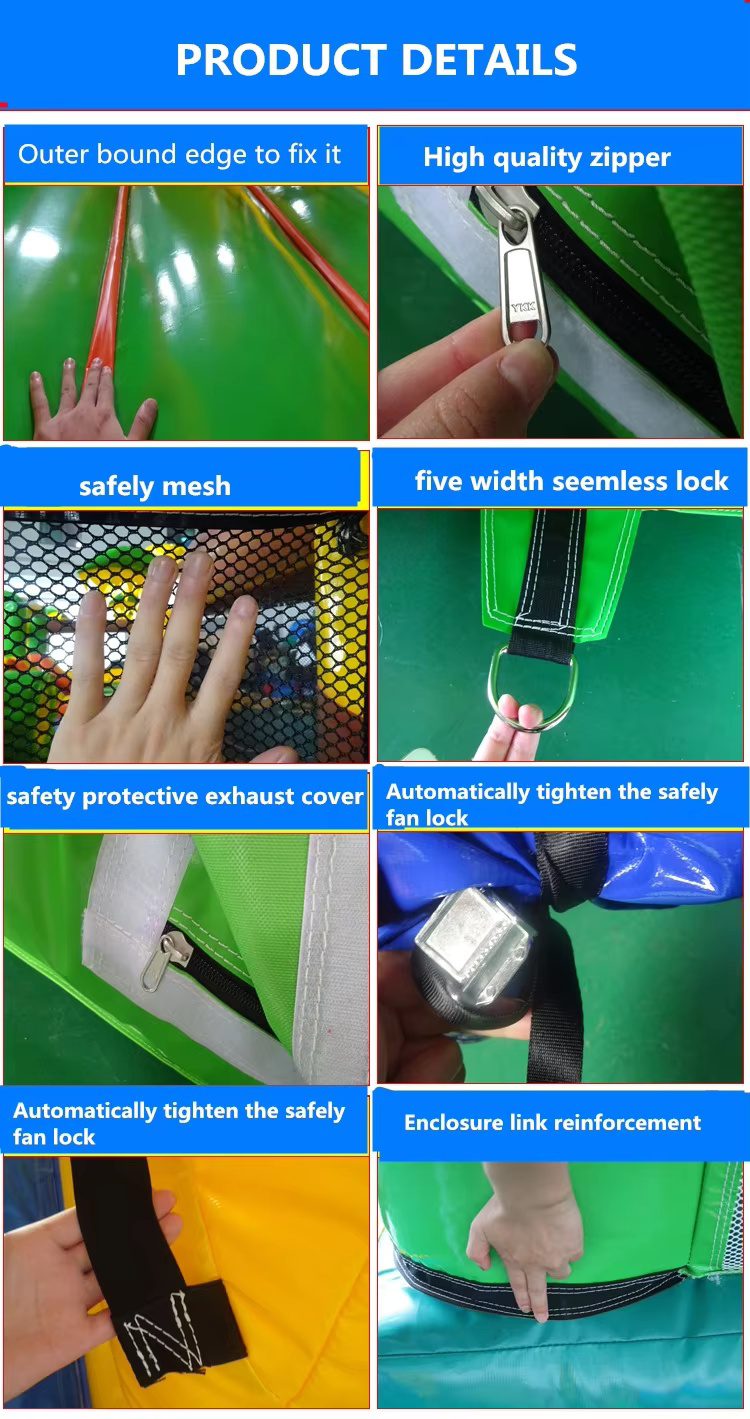 PRODUCT DETAILS

Outer bound edge to fix it

High quality zipper

YKK

safely mesh

five width seemless lock

safety protective exhaust cover

Automatically tighten the safely fan lock

Automatically tighten the safely fan lock

Enclosure link reinforcement